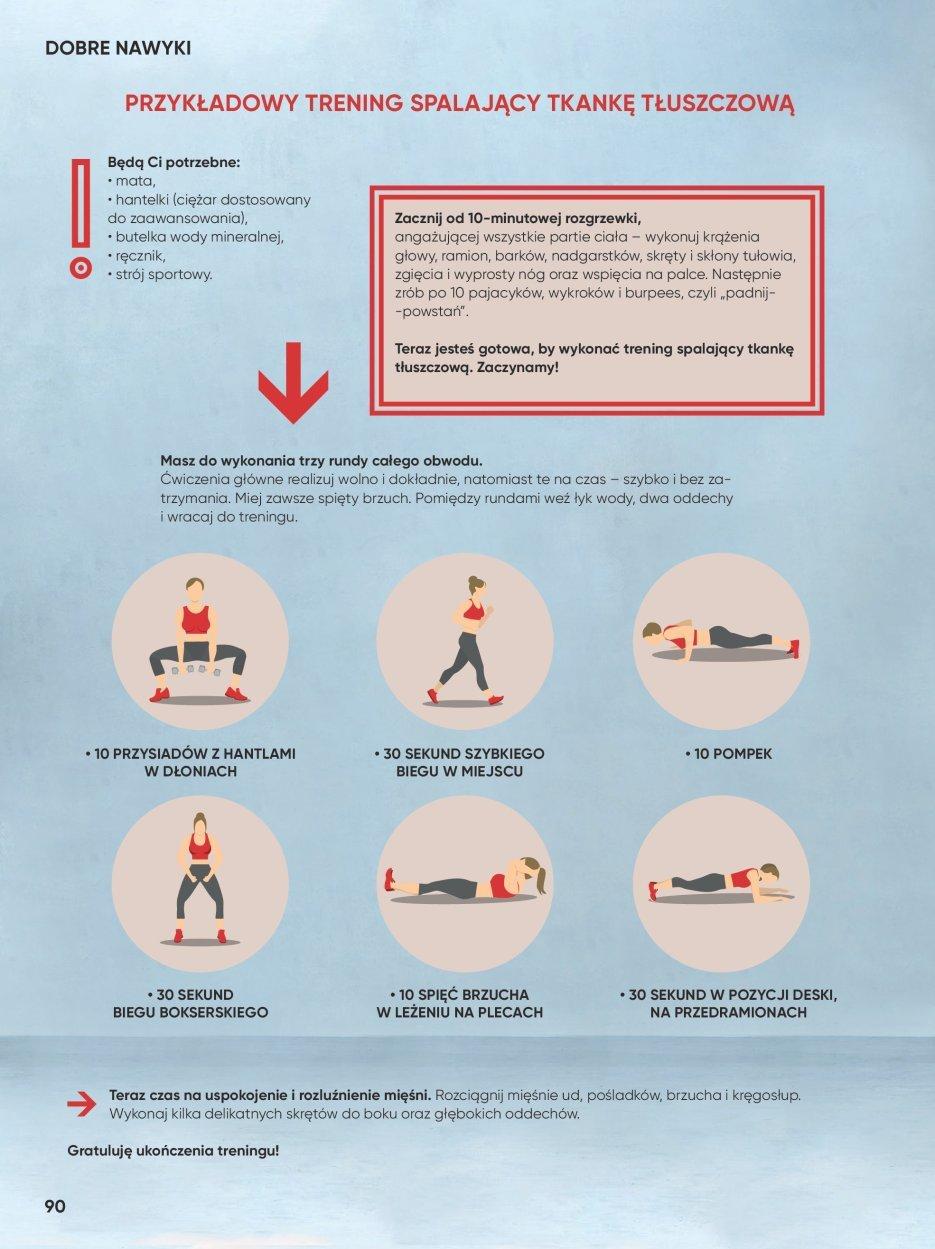 DOBRE NAWYKI

PRZYKŁADOWY TRENING SPALAJĄCY TKANKĘ TŁUSZCZOWĄ

Będą Ci potrzebne:
• mata,
• hantelki (ciężar dostosowany do zaawansowania),
• butelka wody mineralnej,
• ręcznik,
• strój sportowy.

Zacznij od 10-minutowej rozgrzewki, angażującej wszystkie partie ciała – wykonuj krążenia głowy, ramion, barków, nadgarstków, skręty i skłony tułowia, zgięcia i wyprosty nóg oraz wspięcia na palce. Następnie zrób po 10 pajacyków, wykroków i burpees, czyli „padnij--powstań".

Teraz jesteś gotowa, by wykonać trening spalający tkankę tłuszczową. Zaczynamy!

Masz do wykonania trzy rundy całego obwodu.
Ćwiczenia główne realizuj wolno i dokładnie, natomiast te na czas – szybko i bez zatrzymania. Miej zawsze spięty brzuch. Pomiędzy rundami weź łyk wody, dwa oddechy i wracaj do treningu.

• 10 PRZYSIADÓW Z HANTLAMI W DŁONIACH

• 30 SEKUND SZYBKIEGO BIEGU W MIEJSCU

• 10 POMPEK

• 30 SEKUND BIEGU BOKSERSKIEGO

• 10 SPIĘĆ BRZUCHA W LEŻENIU NA PLECACH

• 30 SEKUND W POZYCJI DESKI, NA PRZEDRAMIONACH

Teraz czas na uspokojenie i rozluźnienie mięśni. Rozciągnij mięśnie ud, pośladków, brzucha i kręgosłup. Wykonaj kilka delikatnych skrętów do boku oraz głębokich oddechów.

Gratuluję ukończenia treningu!

90